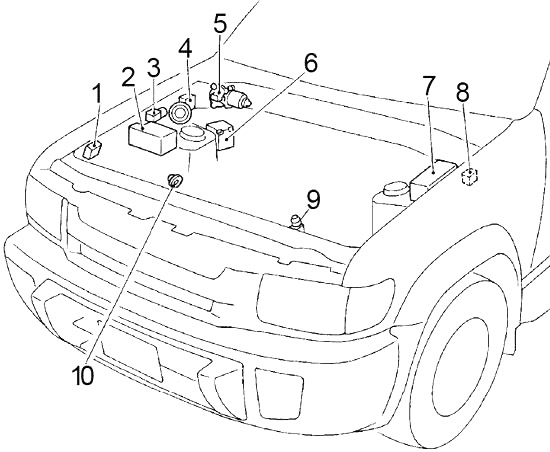 1
2
3
4
5
6
7
8
9
10