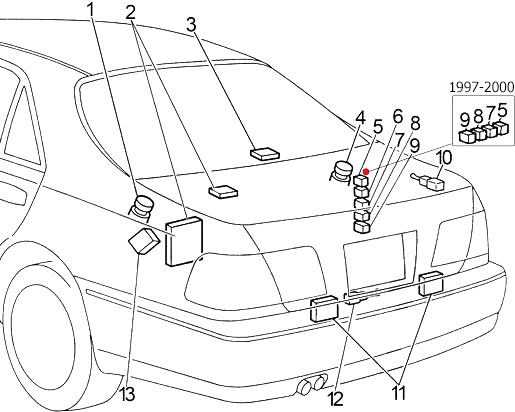 1
2
3
1997-2000
9 8 7 5
4
5
6
7
8
9
10
13
12
11