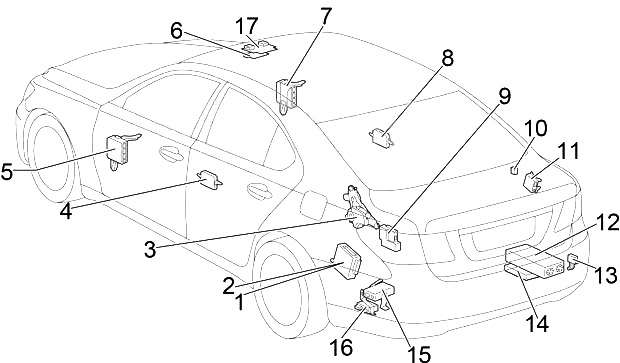 6
17
7
8
9
10
11
5
4
3
12
13
2
1
14
16
15