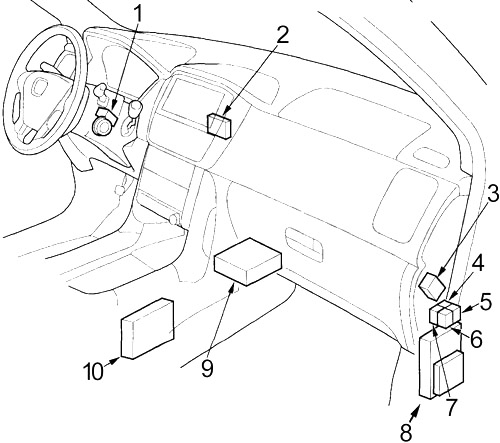 1
2
3
4
5
6
7
8
9
10