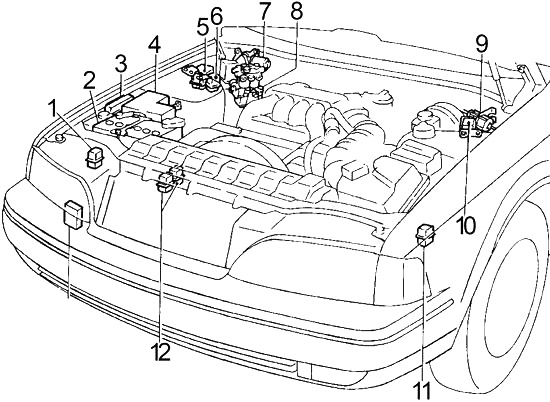 1
2
3
4
5
6
7
8
9
10
11
12