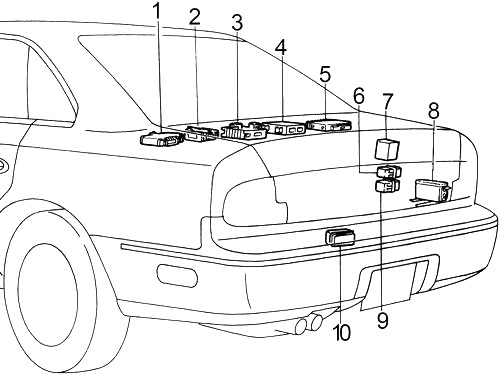 1
2
3
4
5
6
7
8
9
10