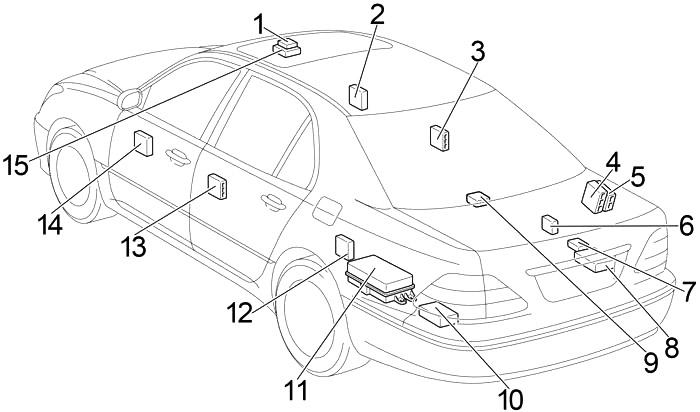 1
2
3
4
5
6
7
8
9
10
11
12
13
14
15