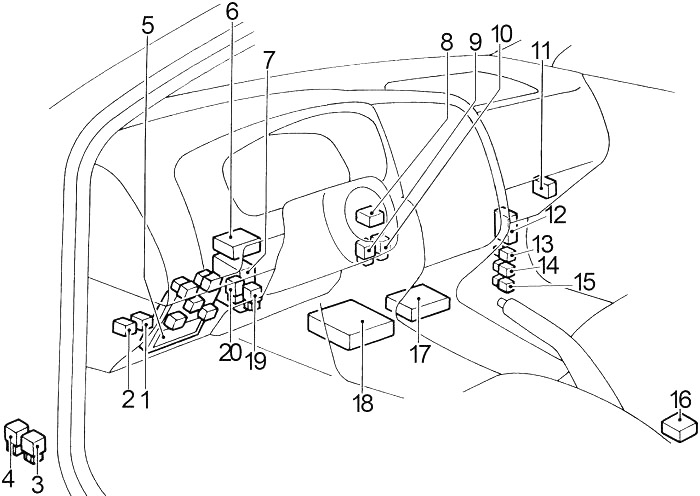 5
6
7
8
9
10
11
12
13
14
15
20
19
2
1
18
17
16
4
3