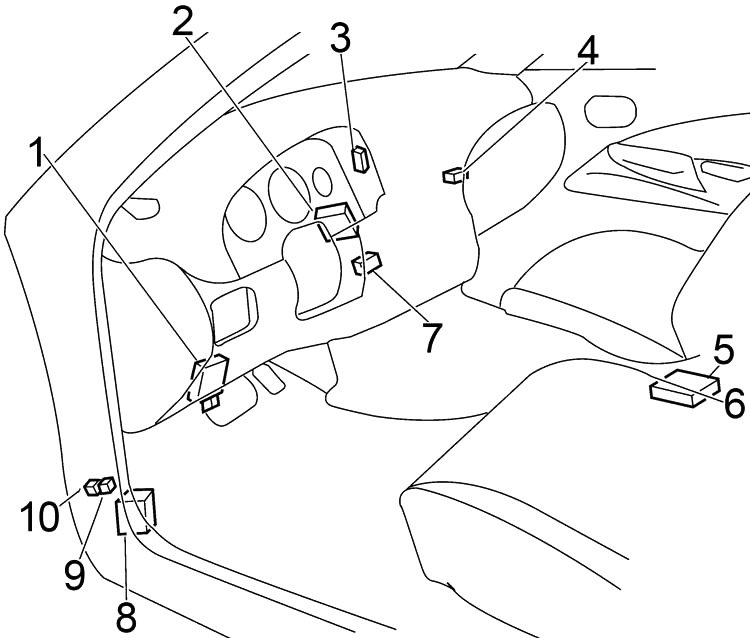 2
3
4
1
7
5
6
10
9
8