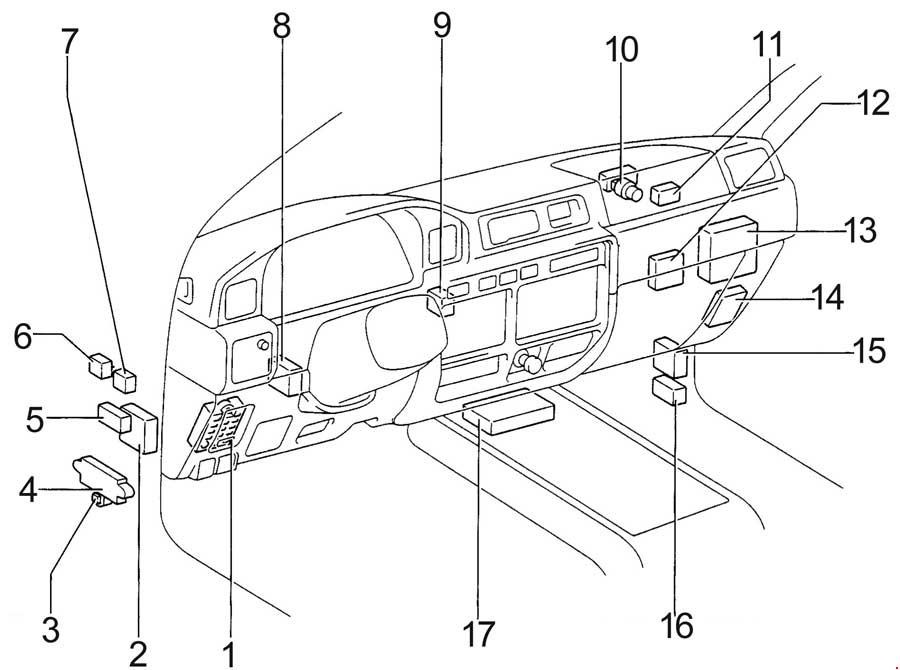 7
8
9
10
11
12
13
14
15
6
5
4
3
2
1
17
16